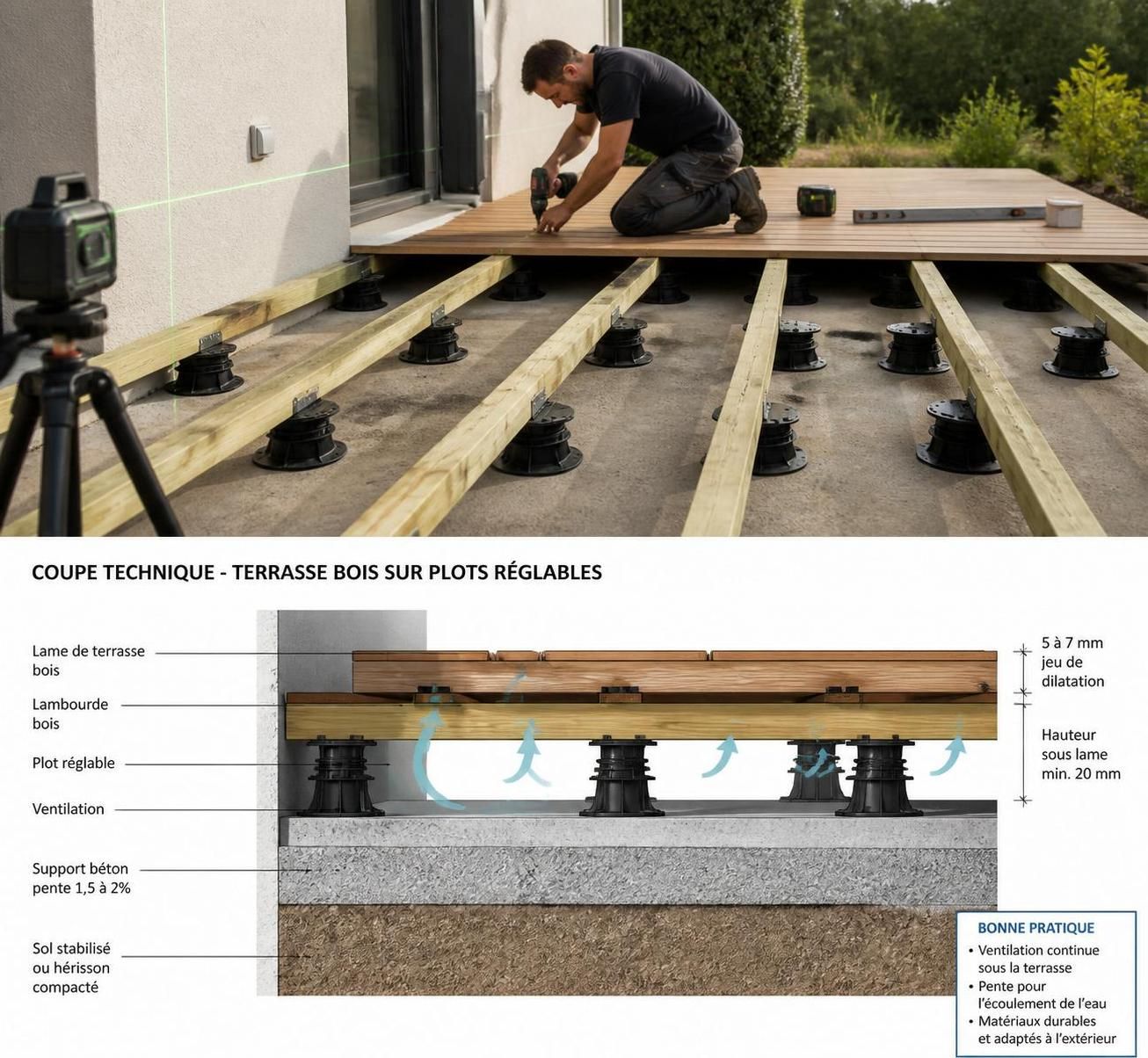 COUPE TECHNIQUE - TERRASSE BOIS SUR PLOTS RÉGLABLES

Lame de terrasse bois

Lambourde bois

Plot réglable

Ventilation

Support béton pente 1,5 à 2%

Sol stabilisé ou hérisson compacté

5 à 7 mm jeu de dilatation

Hauteur sous lame min. 20 mm

BONNE PRATIQUE
• Ventilation continue sous la terrasse
• Pente pour l'écoulement de l'eau
• Matériaux durables et adaptés à l'extérieur