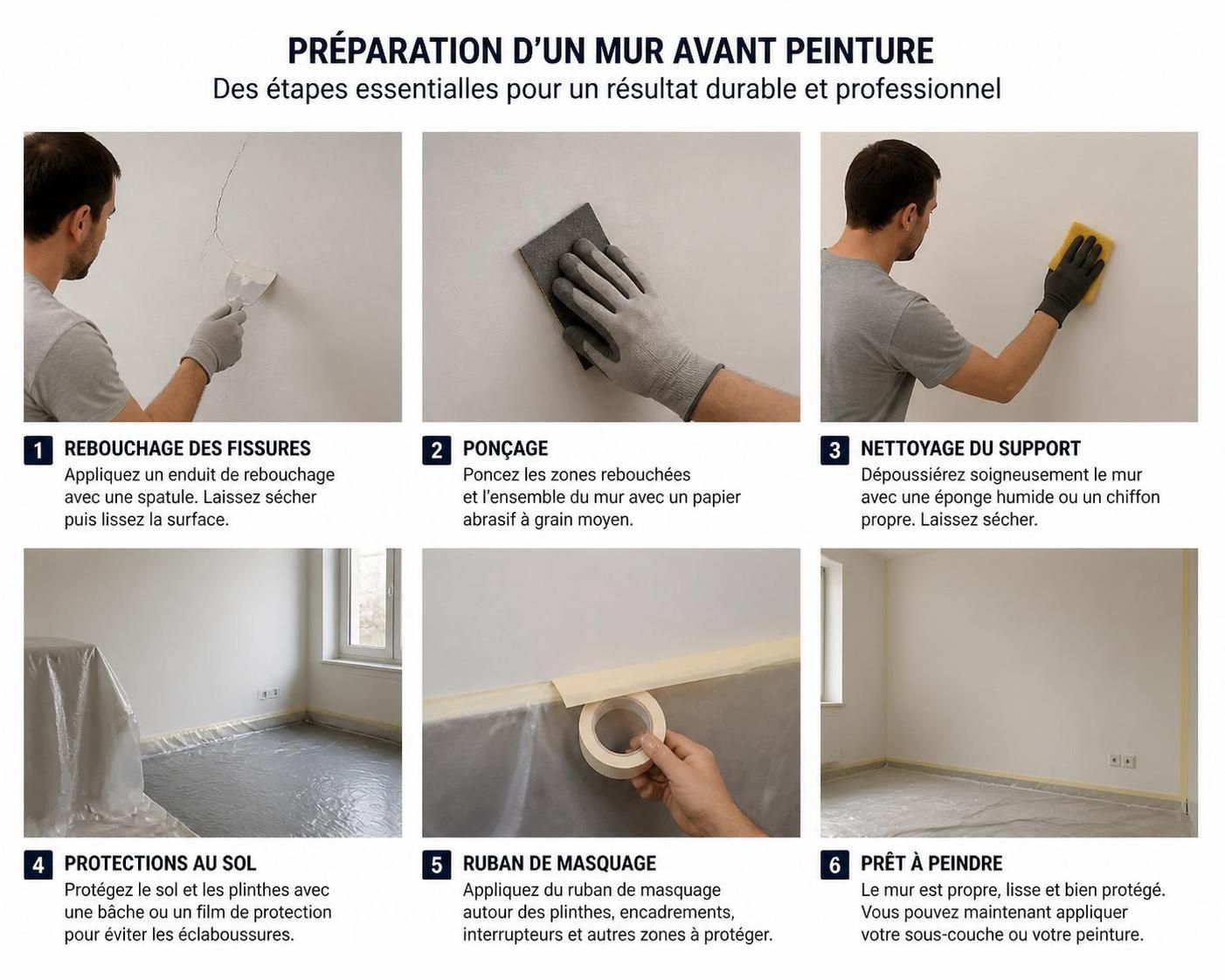 PRÉPARATION D'UN MUR AVANT PEINTURE
Des étapes essentialles pour un résultat durable et professionnel

1 REBOUCHAGE DES FISSURES
Appliquez un enduit de rebouchage avec une spatule. Laissez sécher puis lissez la surface.

2 PONÇAGE
Poncez les zones rebouchées et l'ensemble du mur avec un papier abrasif à grain moyen.

3 NETTOYAGE DU SUPPORT
Dépoussiérez soigneusement le mur avec une éponge humide ou un chiffon propre. Laissez sécher.

4 PROTECTIONS AU SOL
Protégez le sol et les plinthes avec une bâche ou un film de protection pour éviter les éclaboussures.

5 RUBAN DE MASQUAGE
Appliquez du ruban de masquage autour des plinthes, encadrements, interrupteurs et autres zones à protéger.

6 PRÊT À PEINDRE
Le mur est propre, lisse et bien protégé. Vous pouvez maintenant appliquer votre sous-couche ou votre peinture.